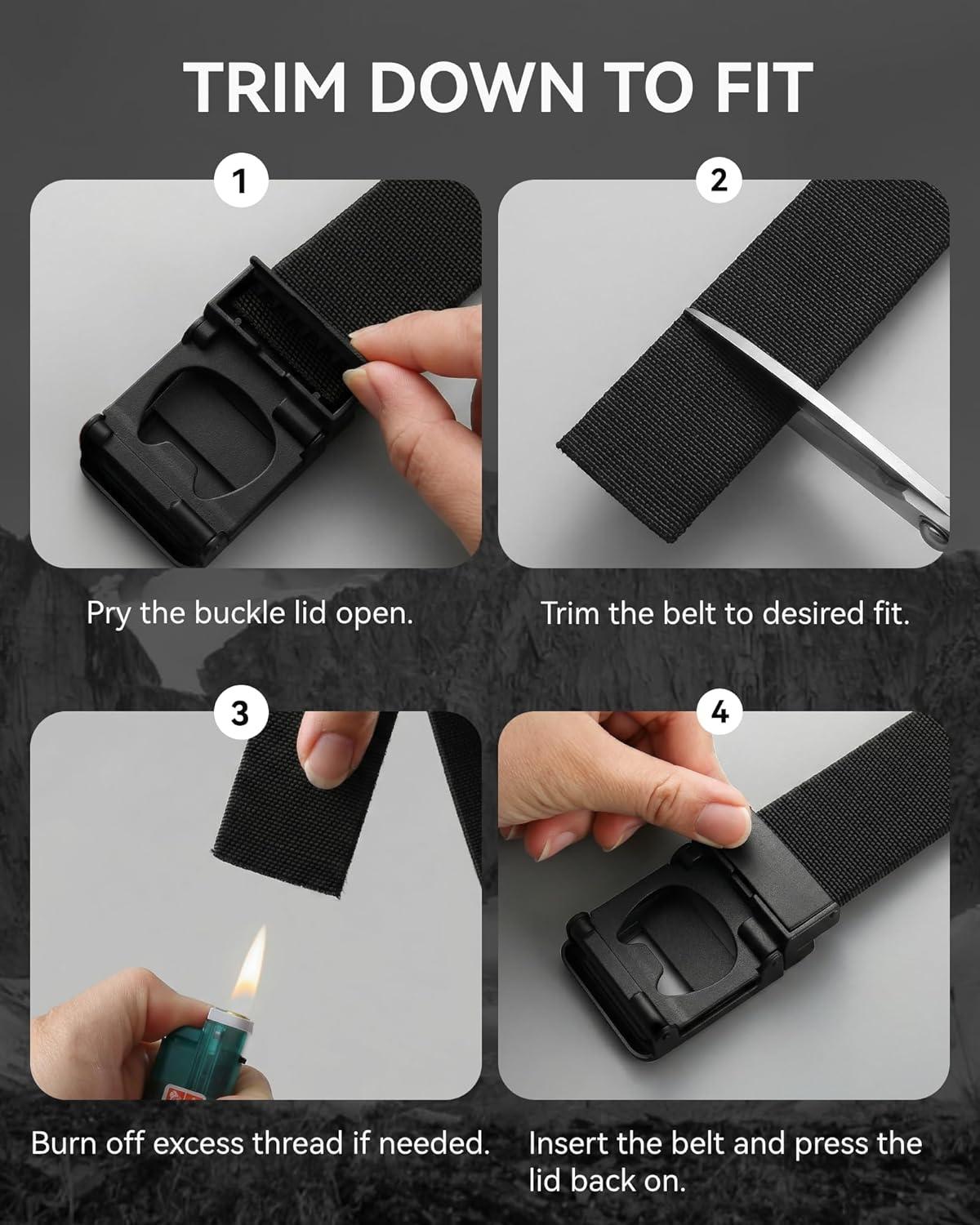 TRIM DOWN TO FIT

1

Pry the buckle lid open.

2

Trim the belt to desired fit.

3

Burn off excess thread if needed.

4

Insert the belt and press the lid back on.