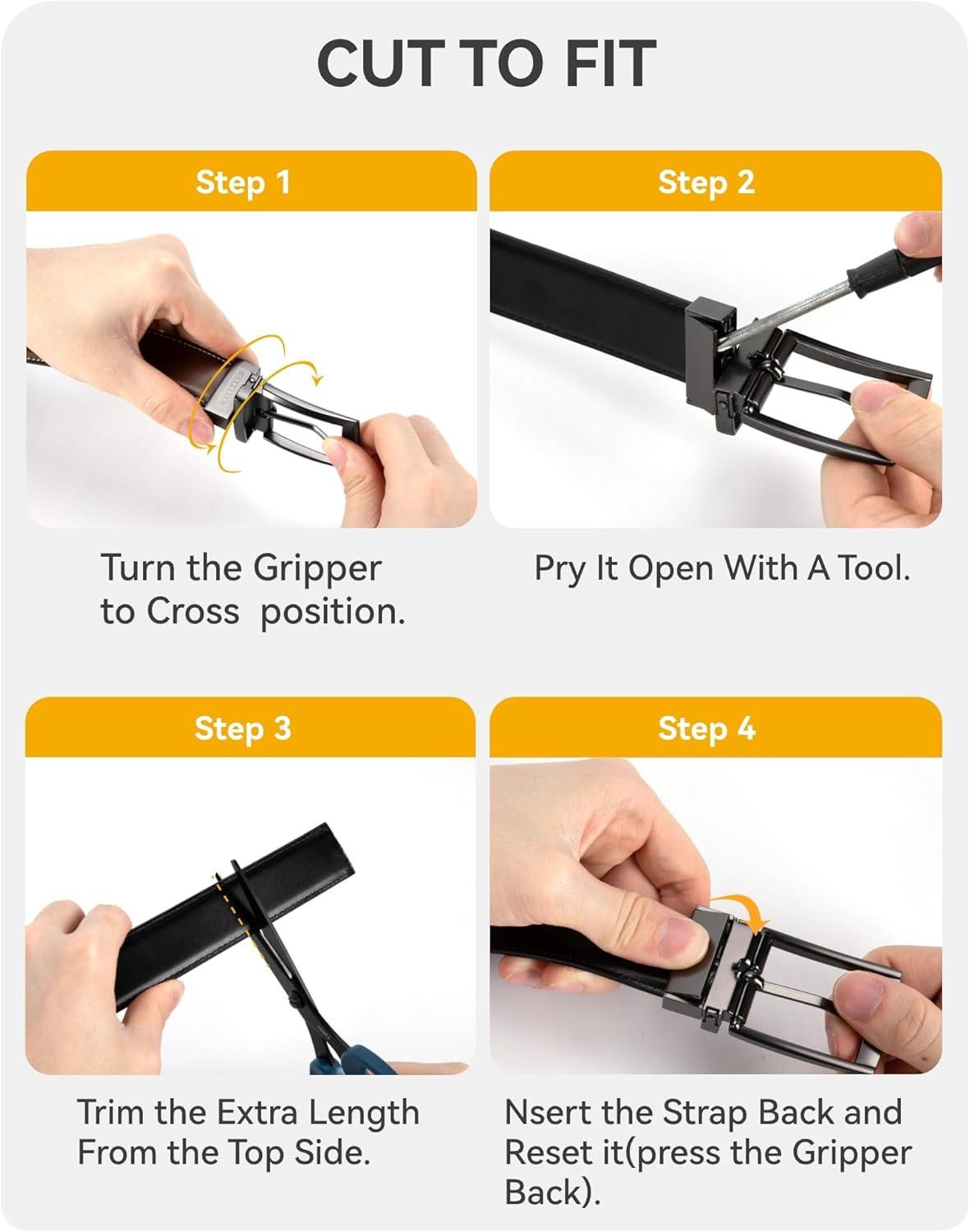 CUT TO FIT

Step 1

Turn the Gripper to Cross  position.

Step 2

Pry It Open With A Tool.

Step 3

Trim the Extra Length From the Top Side.

Step 4

Nsert the Strap Back and Reset it(press the Gripper Back).