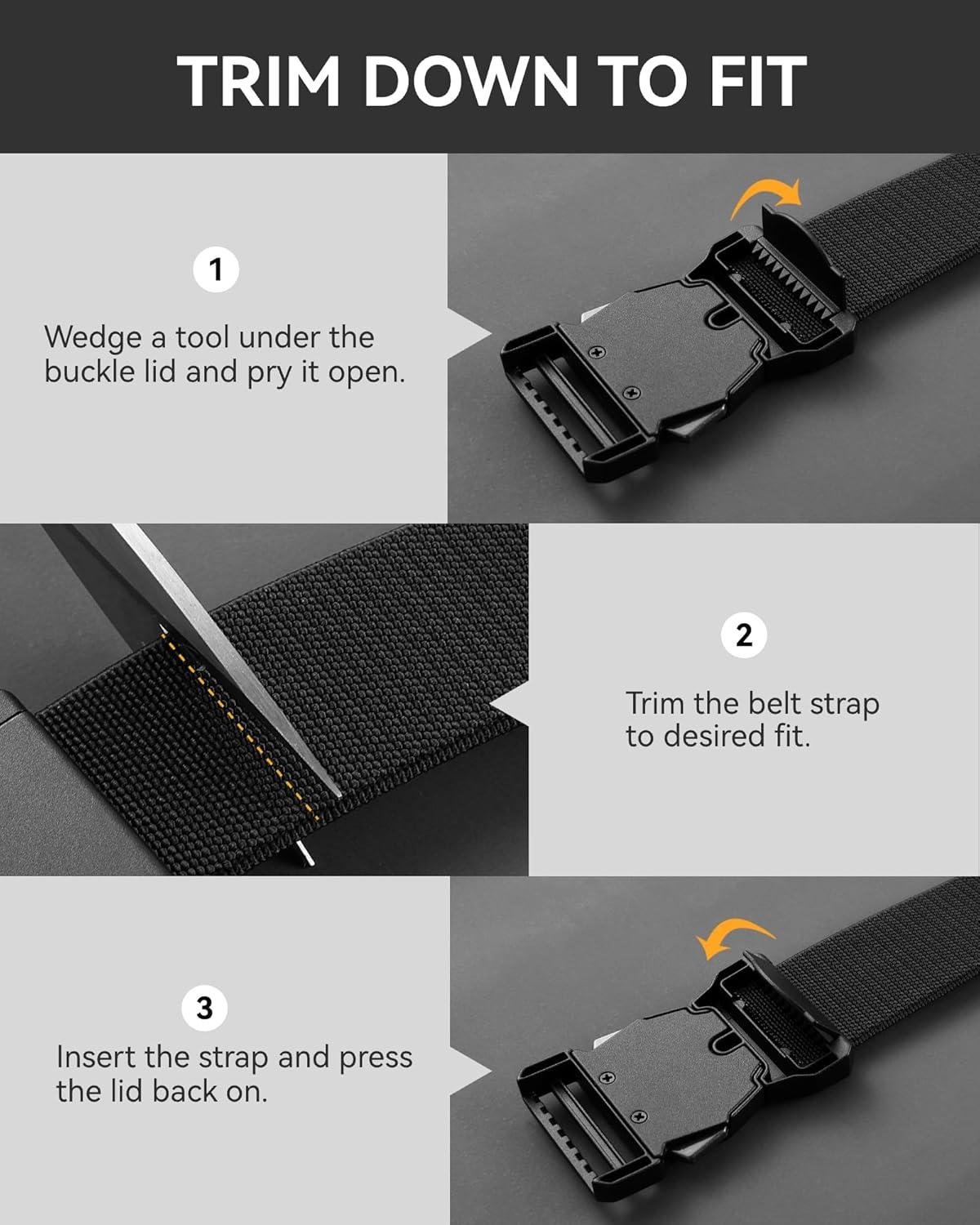 TRIM DOWN TO FIT

1

Wedge a tool under the buckle lid and pry it open.

2

Trim the belt strap to desired fit.

3

Insert the strap and press the lid back on.