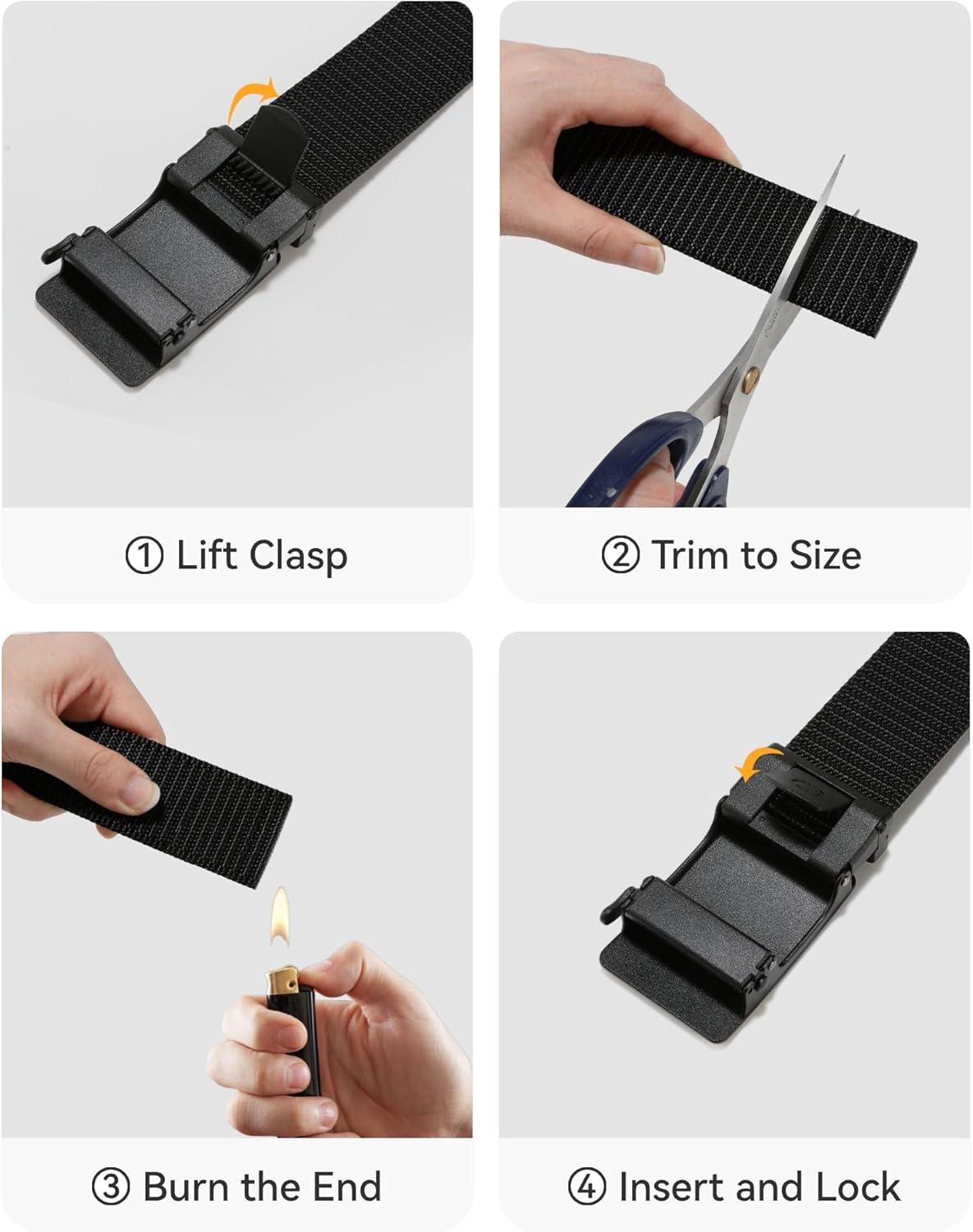 ① Lift Clasp

② Trim to Size

③ Burn the End

④ Insert and Lock