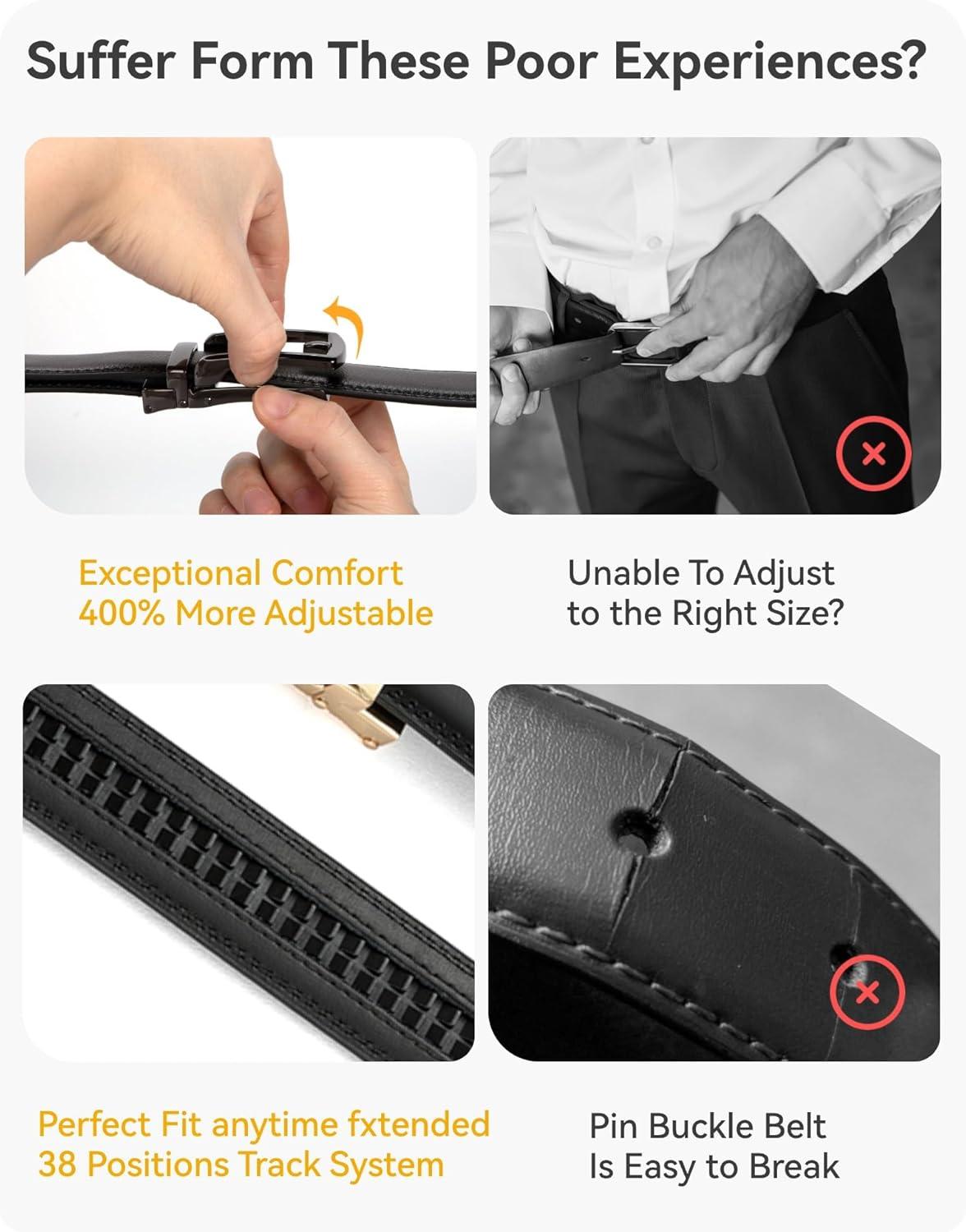 Suffer Form These Poor Experiences?

Exceptional Comfort
400% More Adjustable

Unable To Adjust
to the Right Size?

Perfect Fit anytime fxtended
38 Positions Track System

Pin Buckle Belt
Is Easy to Break