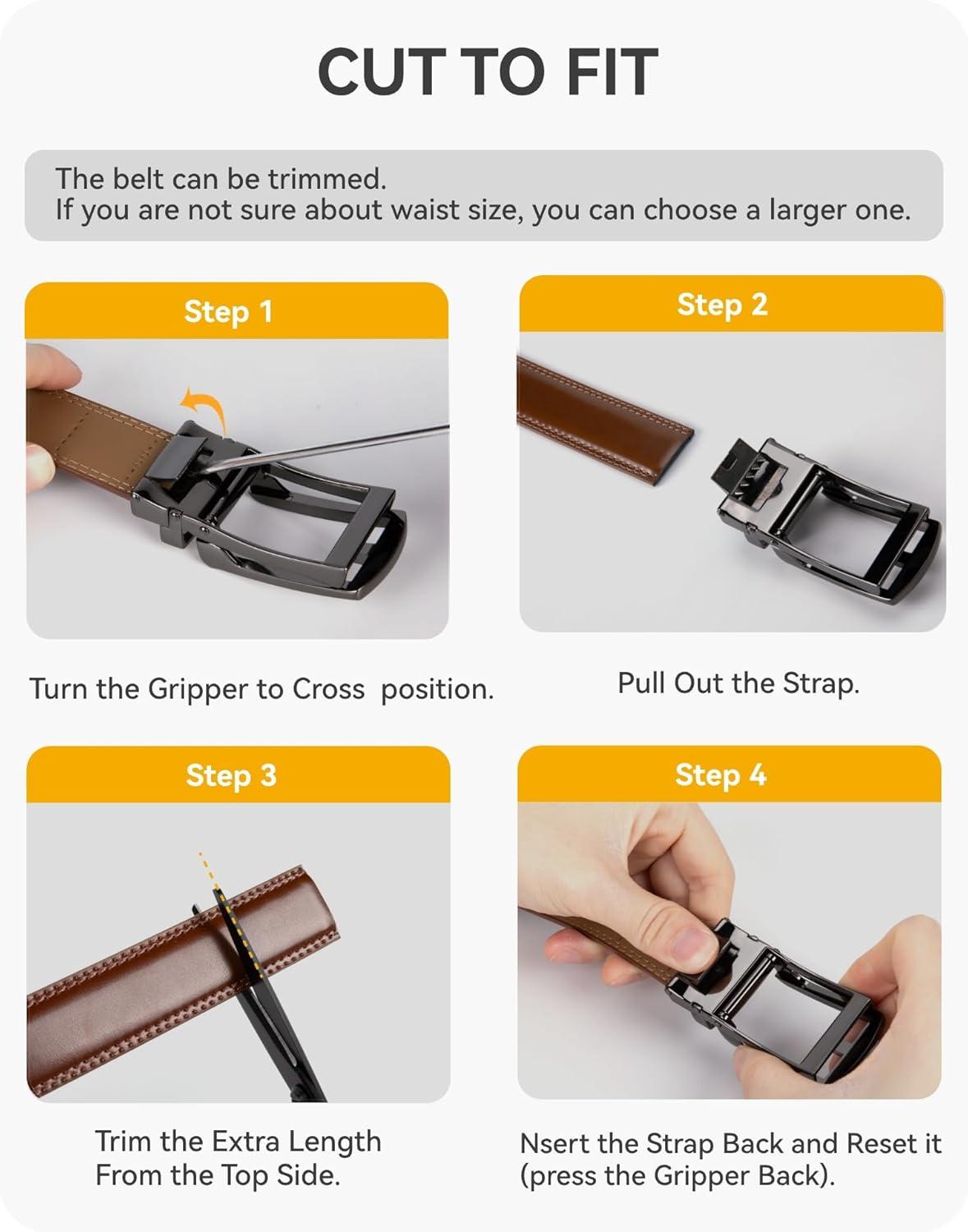 CUT TO FIT

The belt can be trimmed.
If you are not sure about waist size, you can choose a larger one.

Step 1

Turn the Gripper to Cross position.

Step 2

Pull Out the Strap.

Step 3

Trim the Extra Length From the Top Side.

Step 4

Nsert the Strap Back and Reset it (press the Gripper Back).