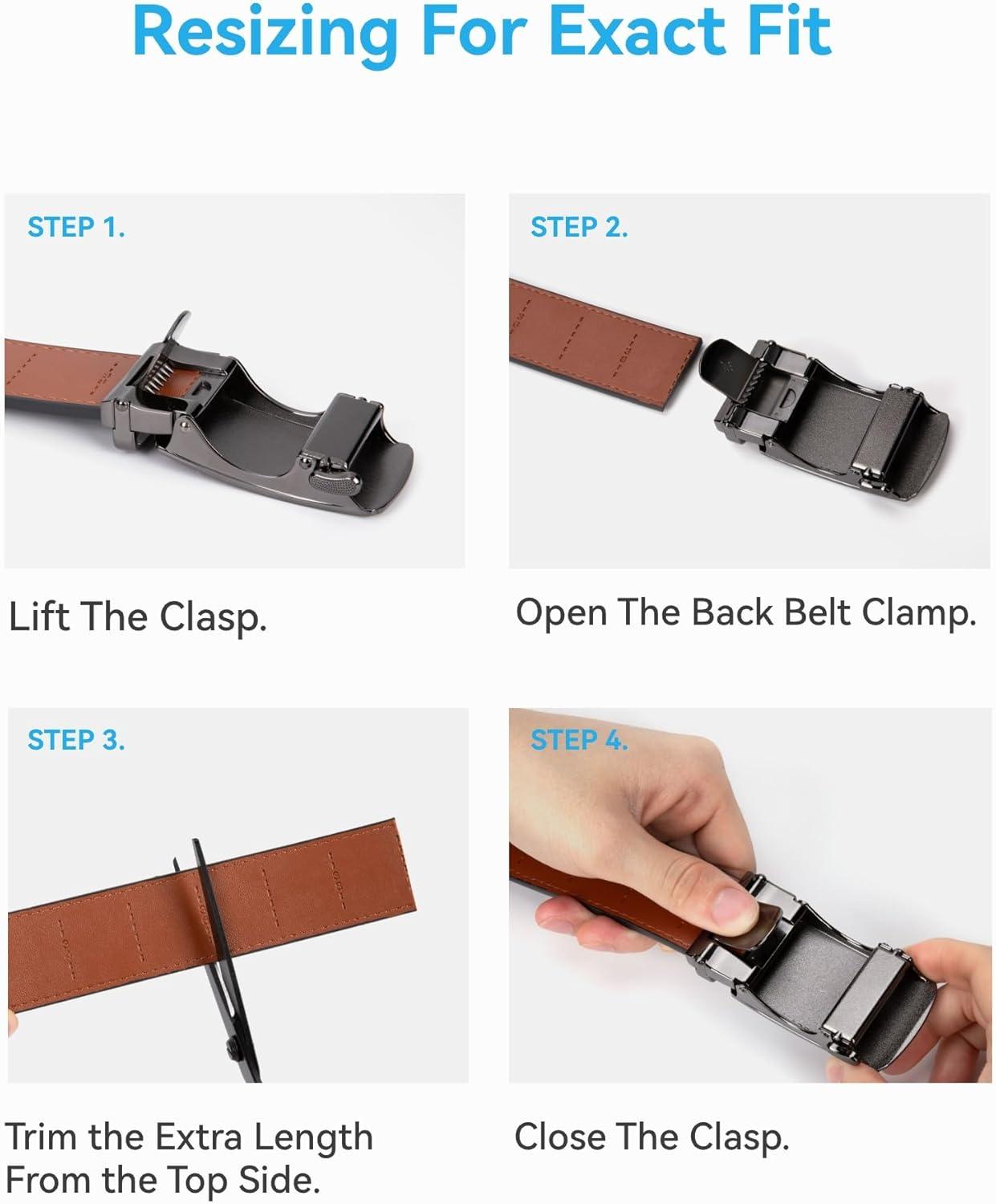 Resizing For Exact Fit

STEP 1.

Lift The Clasp.

STEP 2.

Open The Back Belt Clamp.

STEP 3.

Trim the Extra Length From the Top Side.

STEP 4.

Close The Clasp.