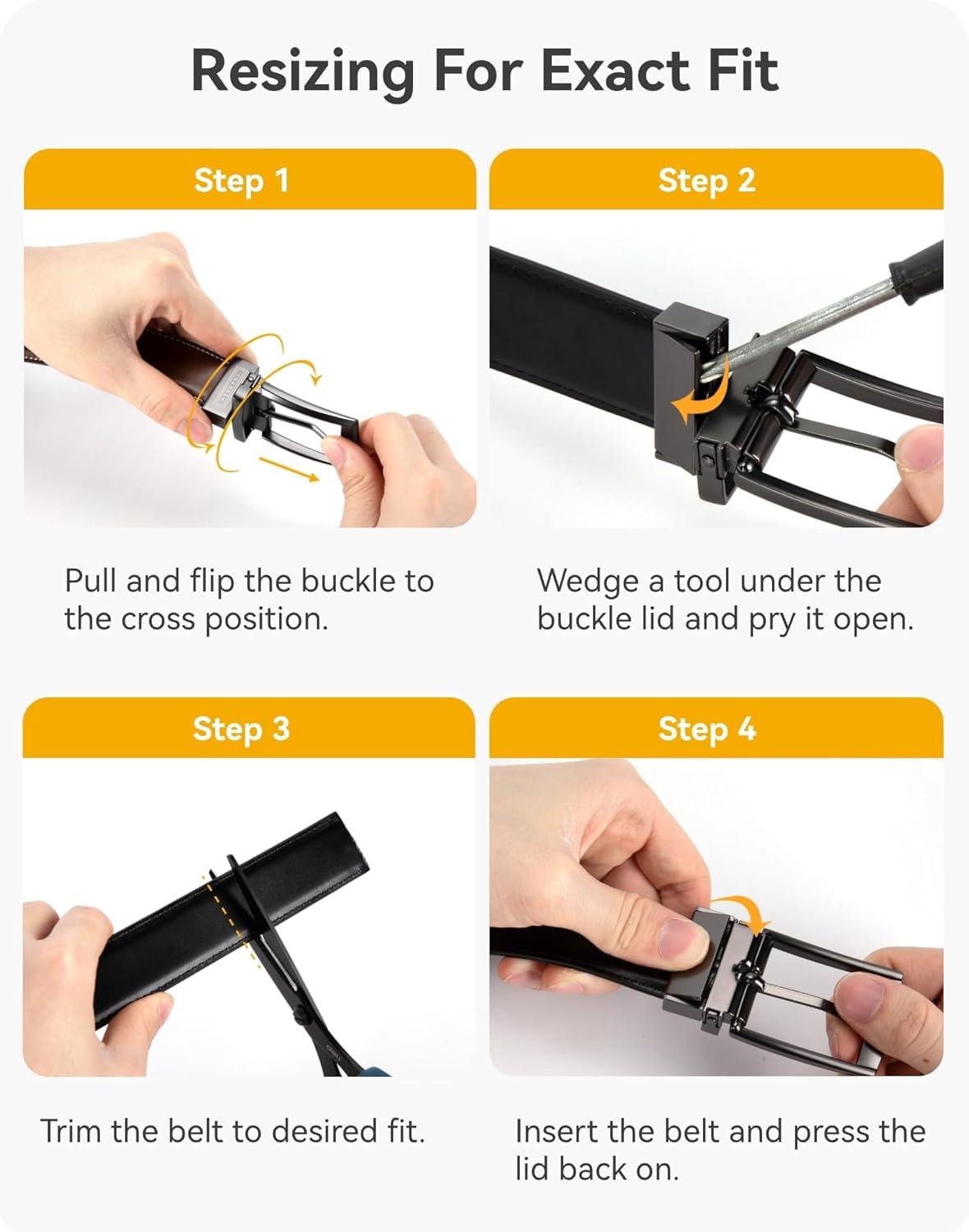 Resizing For Exact Fit

Step 1

Pull and flip the buckle to the cross position.

Step 2

Wedge a tool under the buckle lid and pry it open.

Step 3

Trim the belt to desired fit.

Step 4

Insert the belt and press the lid back on.