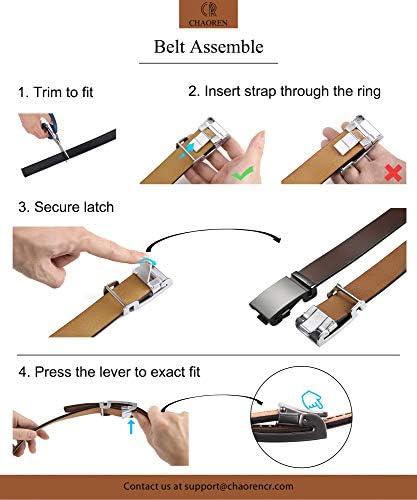 CR
CHAOREN

Belt Assemble

1. Trim to fit

2. Insert strap through the ring

3. Secure latch

4. Press the lever to exact fit

Contact us at support@chaorencr.com